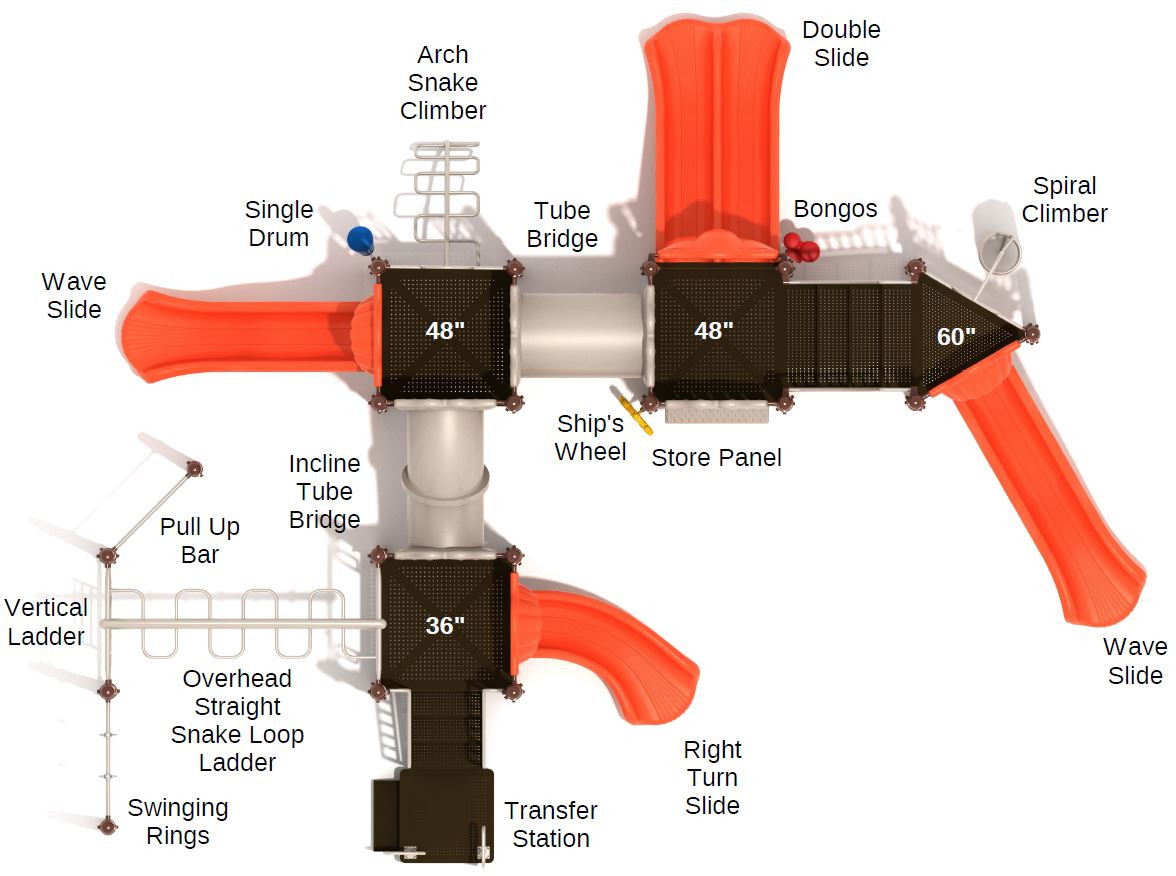 Arch Snake Climber

Double Slide

Single Drum

Tube Bridge

Bongos

Spiral Climber

Wave Slide

48"

48"

60"

Ship's Wheel

Store Panel

Incline Tube Bridge

Pull Up Bar

Vertical Ladder

36"

Overhead Straight Snake Loop Ladder

Wave Slide

Right Turn Slide

Swinging Rings

Transfer Station